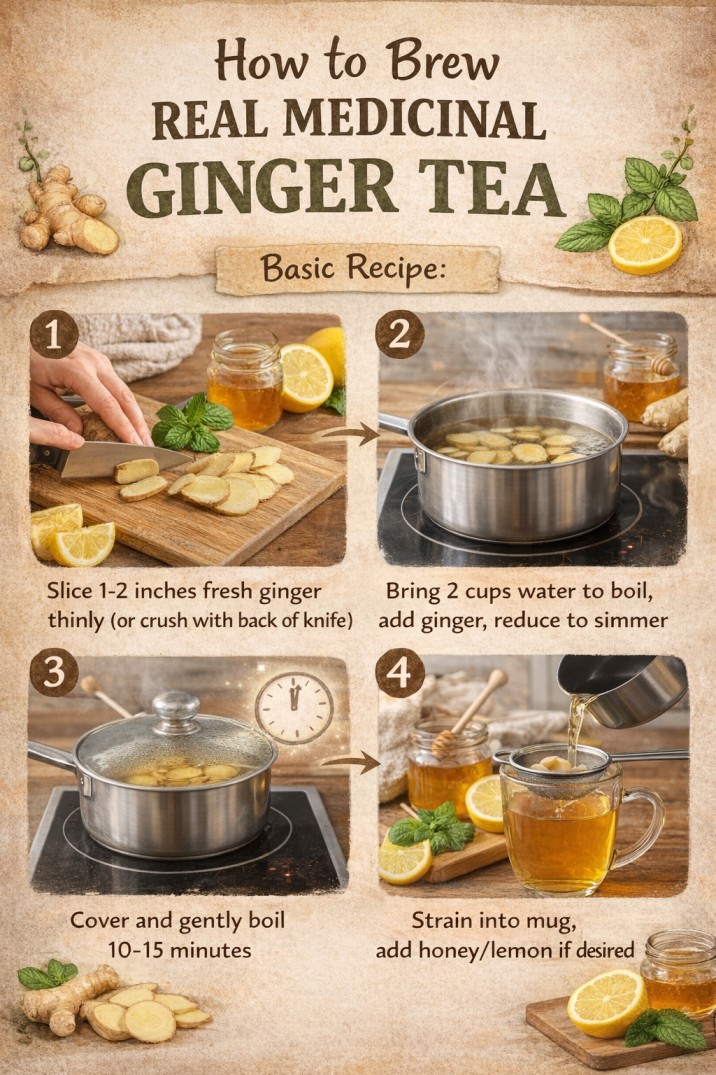 How to Brew
REAL MEDICINAL
GINGER TEA

Basic Recipe:

1

Slice 1-2 inches fresh ginger thinly (or crush with back of knife)

2

Bring 2 cups water to boil, add ginger, reduce to simmer

3

Cover and gently boil 10-15 minutes

4

Strain into mug, add honey/lemon if desired