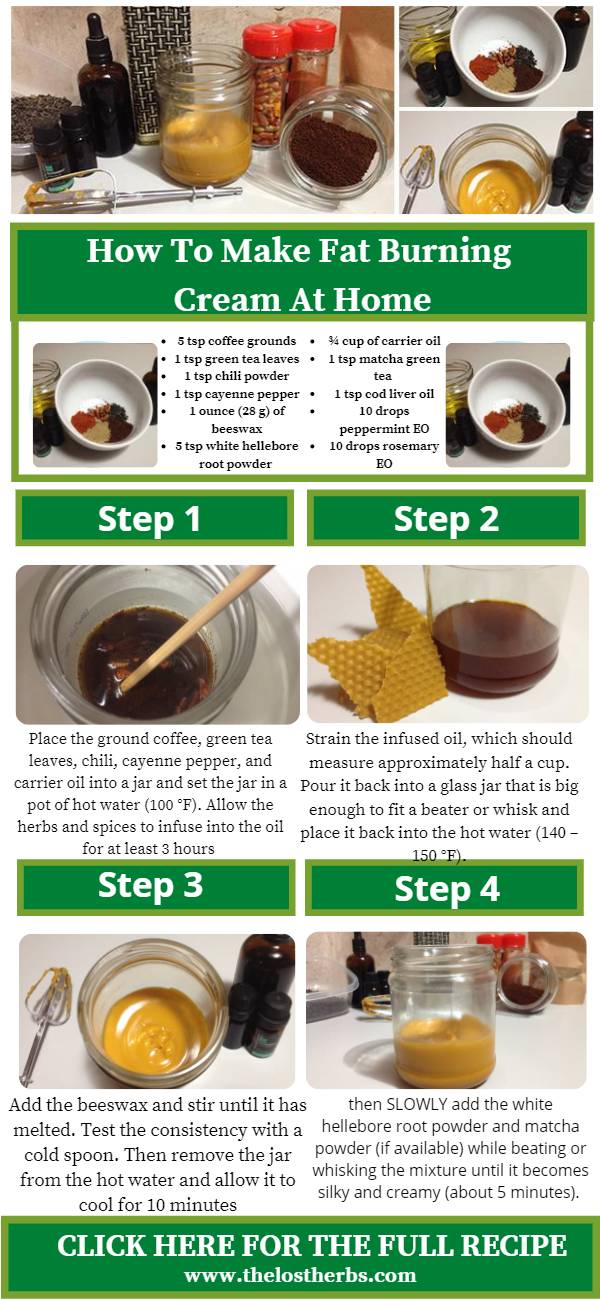 How To Make Fat Burning Cream At Home

- 5 tsp coffee grounds
- 1 tsp green tea leaves
- 1 tsp chili powder
- 1 tsp cayenne pepper
- 1 ounce (28 g) of beeswax
- 5 tsp white hellebore root powder

- ¾ cup of carrier oil
- 1 tsp matcha green tea
- 1 tsp cod liver oil
- 10 drops peppermint EO
- 10 drops rosemary EO

Step 1

Place the ground coffee, green tea leaves, chili, cayenne pepper, and carrier oil into a jar and set the jar in a pot of hot water (100 °F). Allow the herbs and spices to infuse into the oil for at least 3 hours

Step 2

Strain the infused oil, which should measure approximately half a cup. Pour it back into a glass jar that is big enough to fit a beater or whisk and place it back into the hot water (140 – 150 °F).

Step 3

Add the beeswax and stir until it has melted. Test the consistency with a cold spoon. Then remove the jar from the hot water and allow it to cool for 10 minutes

Step 4

then SLOWLY add the white hellebore root powder and matcha powder (if available) while beating or whisking the mixture until it becomes silky and creamy (about 5 minutes).

CLICK HERE FOR THE FULL RECIPE
www.thelostherbs.com